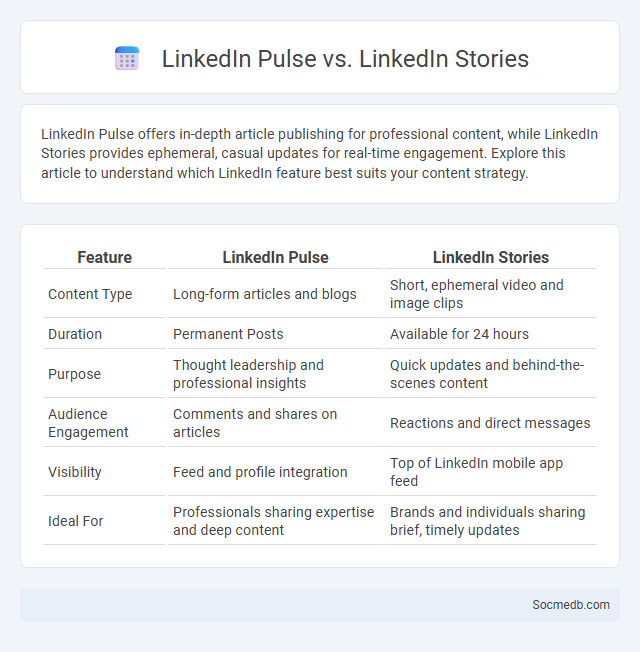 LinkedIn Pulse vs. LinkedIn Stories

LinkedIn Pulse offers in-depth article publishing for professional content, while LinkedIn Stories provides ephemeral, casual updates for real-time engagement. Explore this article to understand which LinkedIn feature best suits your content strategy.

| Feature | LinkedIn Pulse | LinkedIn Stories |
|---|---|---|
| Content Type | Long-form articles and blogs | Short, ephemeral video and image clips |
| Duration | Permanent Posts | Available for 24 hours |
| Purpose | Thought leadership and professional insights | Quick updates and behind-the-scenes content |
| Audience Engagement | Comments and shares on articles | Reactions and direct messages |
| Visibility | Feed and profile integration | Top of LinkedIn mobile app feed |
| Ideal For | Professionals sharing expertise and deep content | Brands and individuals sharing brief, timely updates |

Socmedb.com