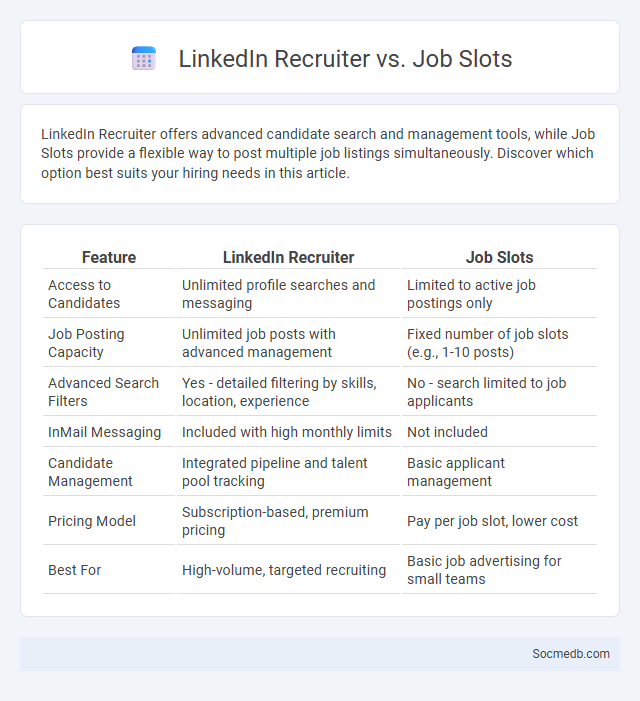 LinkedIn Recruiter vs. Job Slots

LinkedIn Recruiter offers advanced candidate search and management tools, while Job Slots provide a flexible way to post multiple job listings simultaneously. Discover which option best suits your hiring needs in this article.

| Feature | LinkedIn Recruiter | Job Slots |
|---|---|---|
| Access to Candidates | Unlimited profile searches and messaging | Limited to active job postings only |
| Job Posting Capacity | Unlimited job posts with advanced management | Fixed number of job slots (e.g., 1-10 posts) |
| Advanced Search Filters | Yes - detailed filtering by skills, location, experience | No - search limited to job applicants |
| InMail Messaging | Included with high monthly limits | Not included |
| Candidate Management | Integrated pipeline and talent pool tracking | Basic applicant management |
| Pricing Model | Subscription-based, premium pricing | Pay per job slot, lower cost |
| Best For | High-volume, targeted recruiting | Basic job advertising for small teams |

Socmedb.com