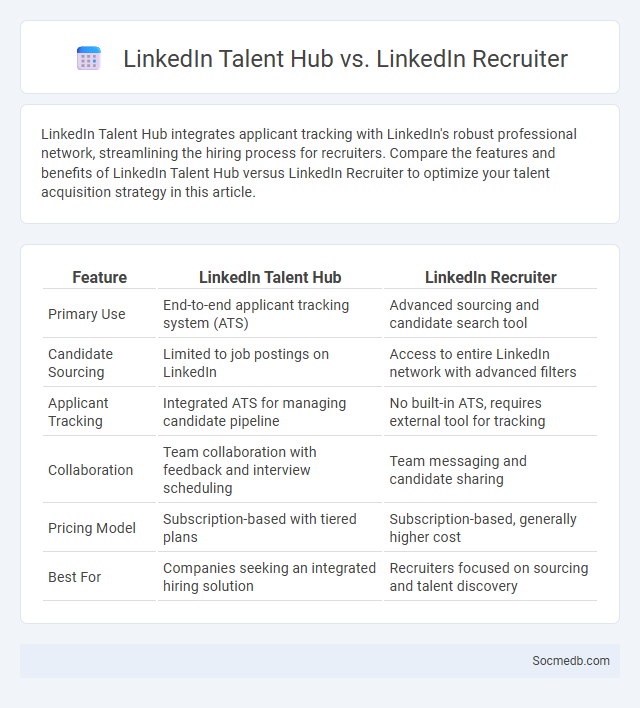 LinkedIn Talent Hub vs. LinkedIn Recruiter

LinkedIn Talent Hub integrates applicant tracking with LinkedIn's robust professional network, streamlining the hiring process for recruiters. Compare the features and benefits of LinkedIn Talent Hub versus LinkedIn Recruiter to optimize your talent acquisition strategy in this article.

| Feature | LinkedIn Talent Hub | LinkedIn Recruiter |
|---|---|---|
| Primary Use | End-to-end applicant tracking system (ATS) | Advanced sourcing and candidate search tool |
| Candidate Sourcing | Limited to job postings on LinkedIn | Access to entire LinkedIn network with advanced filters |
| Applicant Tracking | Integrated ATS for managing candidate pipeline | No built-in ATS, requires external tool for tracking |
| Collaboration | Team collaboration with feedback and interview scheduling | Team messaging and candidate sharing |
| Pricing Model | Subscription-based with tiered plans | Subscription-based, generally higher cost |
| Best For | Companies seeking an integrated hiring solution | Recruiters focused on sourcing and talent discovery |

Socmedb.com