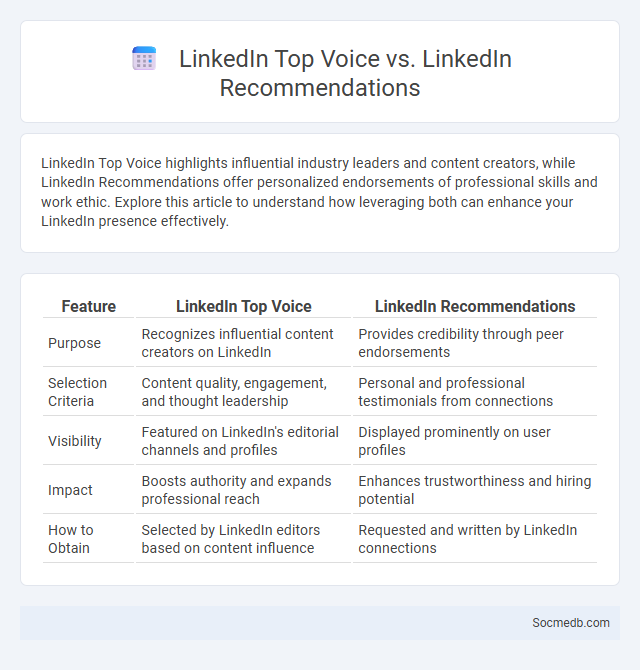 LinkedIn Top Voice vs. LinkedIn Recommendations

LinkedIn Top Voice highlights influential industry leaders and content creators, while LinkedIn Recommendations offer personalized endorsements of professional skills and work ethic. Explore this article to understand how leveraging both can enhance your LinkedIn presence effectively.

| Feature | LinkedIn Top Voice | LinkedIn Recommendations |
|---|---|---|
| Purpose | Recognizes influential content creators on LinkedIn | Provides credibility through peer endorsements |
| Selection Criteria | Content quality, engagement, and thought leadership | Personal and professional testimonials from connections |
| Visibility | Featured on LinkedIn's editorial channels and profiles | Displayed prominently on user profiles |
| Impact | Boosts authority and expands professional reach | Enhances trustworthiness and hiring potential |
| How to Obtain | Selected by LinkedIn editors based on content influence | Requested and written by LinkedIn connections |

Socmedb.com