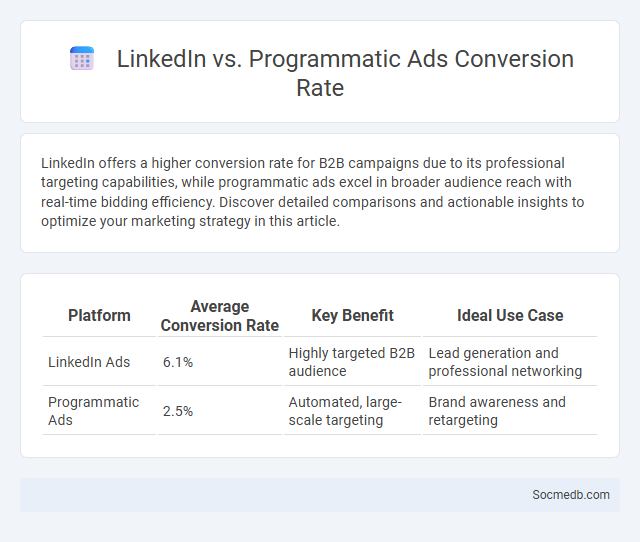 LinkedIn vs. Programmatic Ads Conversion Rate

LinkedIn offers a higher conversion rate for B2B campaigns due to its professional targeting capabilities, while programmatic ads excel in broader audience reach with real-time bidding efficiency. Discover detailed comparisons and actionable insights to optimize your marketing strategy in this article.

| Platform | Average Conversion Rate | Key Benefit | Ideal Use Case |
|---|---|---|---|
| LinkedIn Ads | 6.1% | Highly targeted B2B audience | Lead generation and professional networking |
| Programmatic Ads | 2.5% | Automated, large-scale targeting | Brand awareness and retargeting |

Socmedb.com