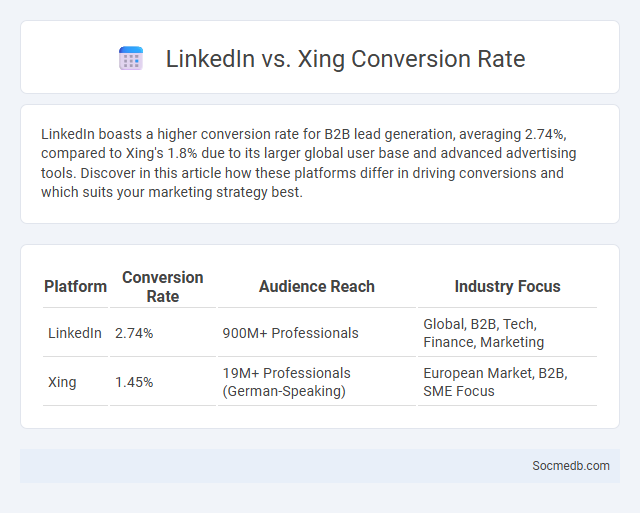 LinkedIn vs. Xing Conversion Rate

LinkedIn boasts a higher conversion rate for B2B lead generation, averaging 2.74%, compared to Xing's 1.8% due to its larger global user base and advanced advertising tools. Discover in this article how these platforms differ in driving conversions and which suits your marketing strategy best.

| Platform | Conversion Rate | Audience Reach | Industry Focus |
|---|---|---|---|
| LinkedIn | 2.74% | 900M+ Professionals | Global, B2B, Tech, Finance, Marketing |
| Xing | 1.45% | 19M+ Professionals (German-Speaking) | European Market, B2B, SME Focus |

Socmedb.com