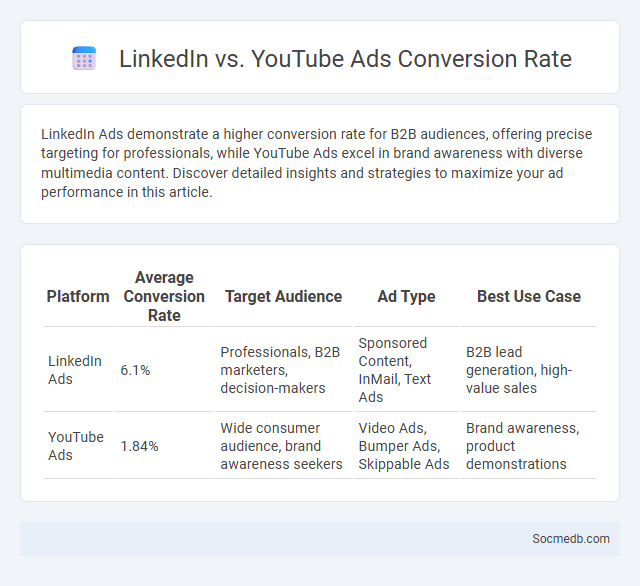 LinkedIn vs. YouTube Ads Conversion Rate

LinkedIn Ads demonstrate a higher conversion rate for B2B audiences, offering precise targeting for professionals, while YouTube Ads excel in brand awareness with diverse multimedia content. Discover detailed insights and strategies to maximize your ad performance in this article.

| Platform | Average Conversion Rate | Target Audience | Ad Type | Best Use Case |
|---|---|---|---|---|
| LinkedIn Ads | 6.1% | Professionals, B2B marketers, decision-makers | Sponsored Content, InMail, Text Ads | B2B lead generation, high-value sales |
| YouTube Ads | 1.84% | Wide consumer audience, brand awareness seekers | Video Ads, Bumper Ads, Skippable Ads | Brand awareness, product demonstrations |

Socmedb.com