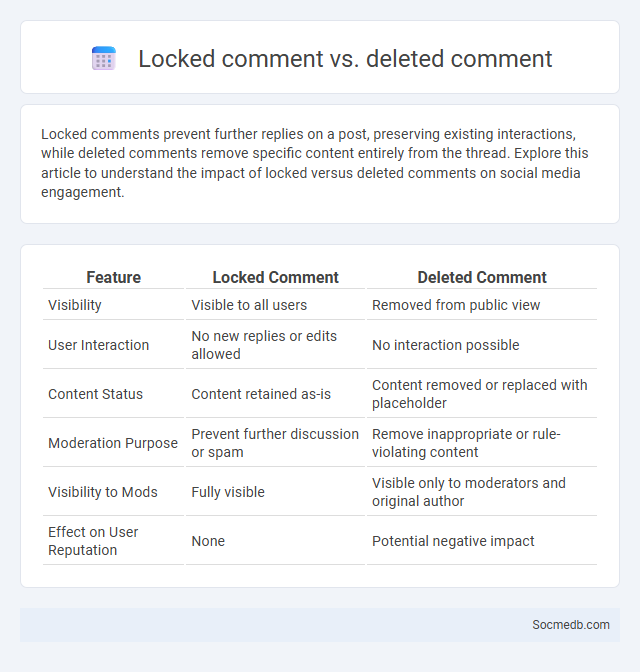 Locked comment vs. deleted comment

Locked comments prevent further replies on a post, preserving existing interactions, while deleted comments remove specific content entirely from the thread. Explore this article to understand the impact of locked versus deleted comments on social media engagement.

| Feature | Locked Comment | Deleted Comment |
|---|---|---|
| Visibility | Visible to all users | Removed from public view |
| User Interaction | No new replies or edits allowed | No interaction possible |
| Content Status | Content retained as-is | Content removed or replaced with placeholder |
| Moderation Purpose | Prevent further discussion or spam | Remove inappropriate or rule-violating content |
| Visibility to Mods | Fully visible | Visible only to moderators and original author |
| Effect on User Reputation | None | Potential negative impact |

Socmedb.com