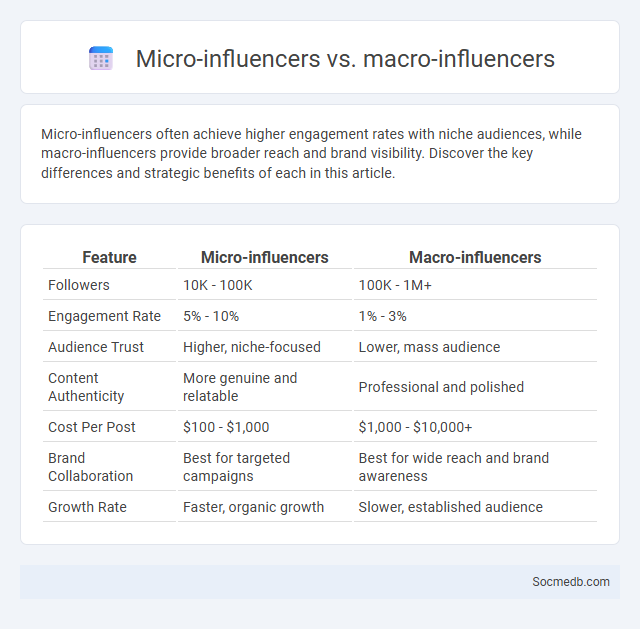 Micro-influencers vs. macro-influencers

Micro-influencers often achieve higher engagement rates with niche audiences, while macro-influencers provide broader reach and brand visibility. Discover the key differences and strategic benefits of each in this article.

| Feature | Micro-influencers | Macro-influencers |
|---|---|---|
| Followers | 10K - 100K | 100K - 1M+ |
| Engagement Rate | 5% - 10% | 1% - 3% |
| Audience Trust | Higher, niche-focused | Lower, mass audience |
| Content Authenticity | More genuine and relatable | Professional and polished |
| Cost Per Post | \$100 - \$1,000 | \$1,000 - \$10,000+ |
| Brand Collaboration | Best for targeted campaigns | Best for wide reach and brand awareness |
| Growth Rate | Faster, organic growth | Slower, established audience |

Socmedb.com