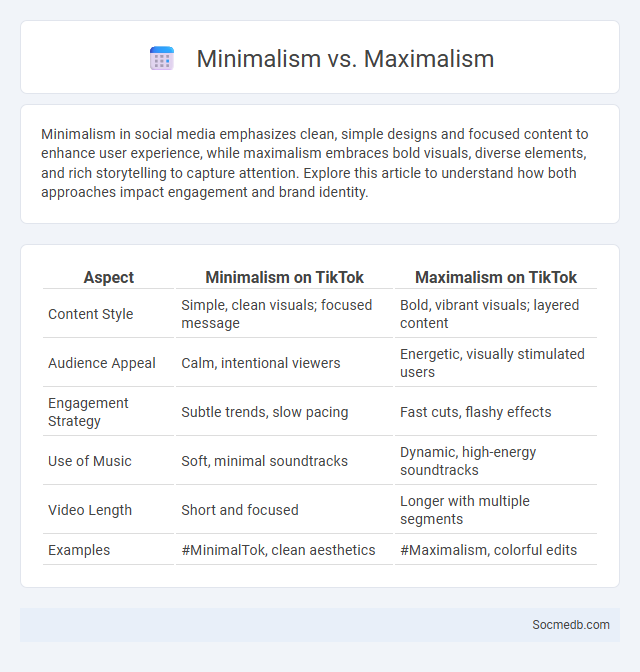 Minimalism vs. Maximalism

Minimalism in social media emphasizes clean, simple designs and focused content to enhance user experience, while maximalism embraces bold visuals, diverse elements, and rich storytelling to capture attention. Explore this article to understand how both approaches impact engagement and brand identity.

| Aspect | Minimalism on TikTok | Maximalism on TikTok |
|---|---|---|
| Content Style | Simple, clean visuals; focused message | Bold, vibrant visuals; layered content |
| Audience Appeal | Calm, intentional viewers | Energetic, visually stimulated users |
| Engagement Strategy | Subtle trends, slow pacing | Fast cuts, flashy effects |
| Use of Music | Soft, minimal soundtracks | Dynamic, high-energy soundtracks |
| Video Length | Short and focused | Longer with multiple segments |
| Examples | #MinimalTok, clean aesthetics | #Maximalism, colorful edits |

Socmedb.com