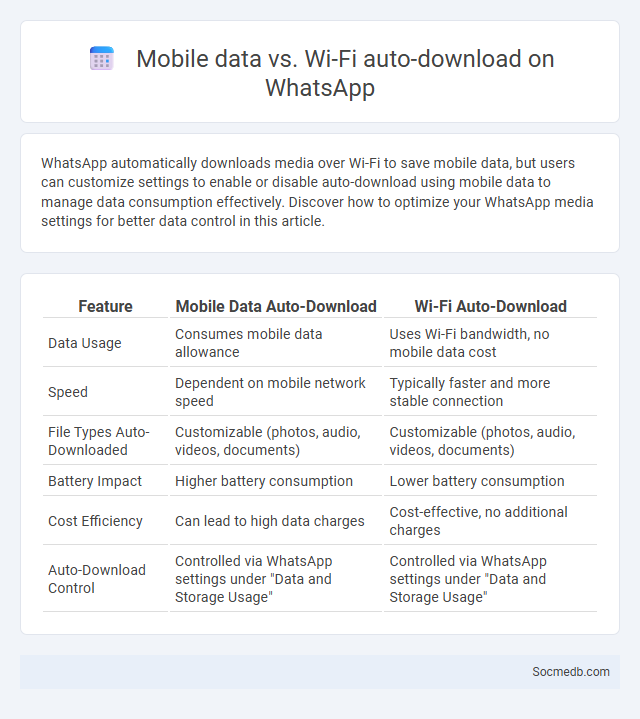 Mobile data vs. Wi-Fi auto-download on WhatsApp

WhatsApp automatically downloads media over Wi-Fi to save mobile data, but users can customize settings to enable or disable auto-download using mobile data to manage data consumption effectively. Discover how to optimize your WhatsApp media settings for better data control in this article.

| Feature | Mobile Data Auto-Download | Wi-Fi Auto-Download |
|---|---|---|
| Data Usage | Consumes mobile data allowance | Uses Wi-Fi bandwidth, no mobile data cost |
| Speed | Dependent on mobile network speed | Typically faster and more stable connection |
| File Types Auto-Downloaded | Customizable (photos, audio, videos, documents) | Customizable (photos, audio, videos, documents) |
| Battery Impact | Higher battery consumption | Lower battery consumption |
| Cost Efficiency | Can lead to high data charges | Cost-effective, no additional charges |
| Auto-Download Control | Controlled via WhatsApp settings under "Data and Storage Usage" | Controlled via WhatsApp settings under "Data and Storage Usage" |

Socmedb.com