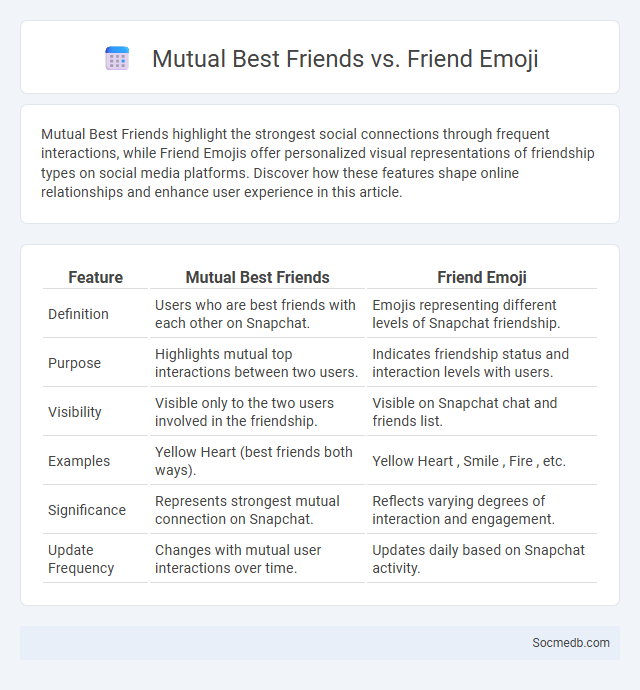 Mutual Best Friends vs. Friend Emoji

Mutual Best Friends highlight the strongest social connections through frequent interactions, while Friend Emojis offer personalized visual representations of friendship types on social media platforms. Discover how these features shape online relationships and enhance user experience in this article.

| Feature | Mutual Best Friends | Friend Emoji |
|---|---|---|
| Definition | Users who are best friends with each other on Snapchat. | Emojis representing different levels of Snapchat friendship. |
| Purpose | Highlights mutual top interactions between two users. | Indicates friendship status and interaction levels with users. |
| Visibility | Visible only to the two users involved in the friendship. | Visible on Snapchat chat and friends list. |
| Examples | Yellow Heart (best friends both ways). | Yellow Heart , Smile , Fire , etc. |
| Significance | Represents strongest mutual connection on Snapchat. | Reflects varying degrees of interaction and engagement. |
| Update Frequency | Changes with mutual user interactions over time. | Updates daily based on Snapchat activity. |

Socmedb.com