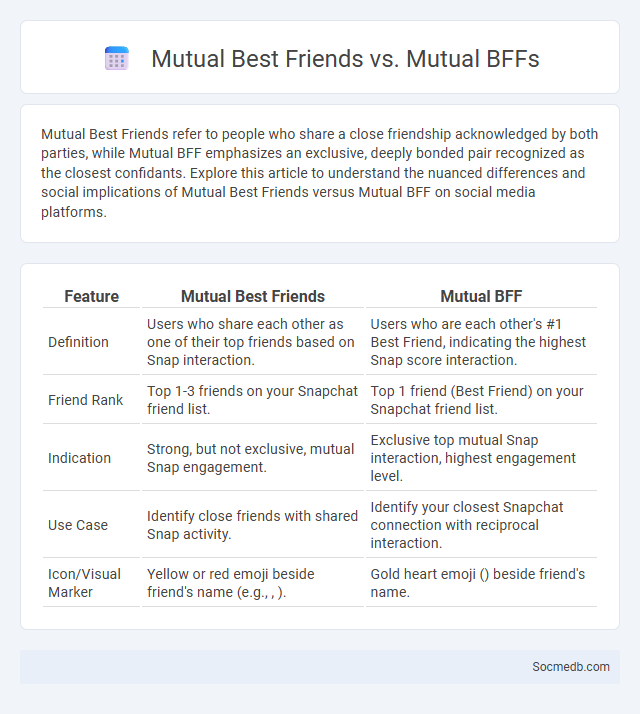 Mutual Best Friends vs. Mutual BFFs

Mutual Best Friends refer to people who share a close friendship acknowledged by both parties, while Mutual BFF emphasizes an exclusive, deeply bonded pair recognized as the closest confidants. Explore this article to understand the nuanced differences and social implications of Mutual Best Friends versus Mutual BFF on social media platforms.

| Feature | Mutual Best Friends | Mutual BFF |
|---|---|---|
| Definition | Users who share each other as one of their top friends based on Snap interaction. | Users who are each other's #1 Best Friend, indicating the highest Snap score interaction. |
| Friend Rank | Top 1-3 friends on your Snapchat friend list. | Top 1 friend (Best Friend) on your Snapchat friend list. |
| Indication | Strong, but not exclusive, mutual Snap engagement. | Exclusive top mutual Snap interaction, highest engagement level. |
| Use Case | Identify close friends with shared Snap activity. | Identify your closest Snapchat connection with reciprocal interaction. |
| Icon/Visual Marker | Yellow or red emoji beside friend's name (e.g., , ). | Gold heart emoji () beside friend's name. |

Socmedb.com