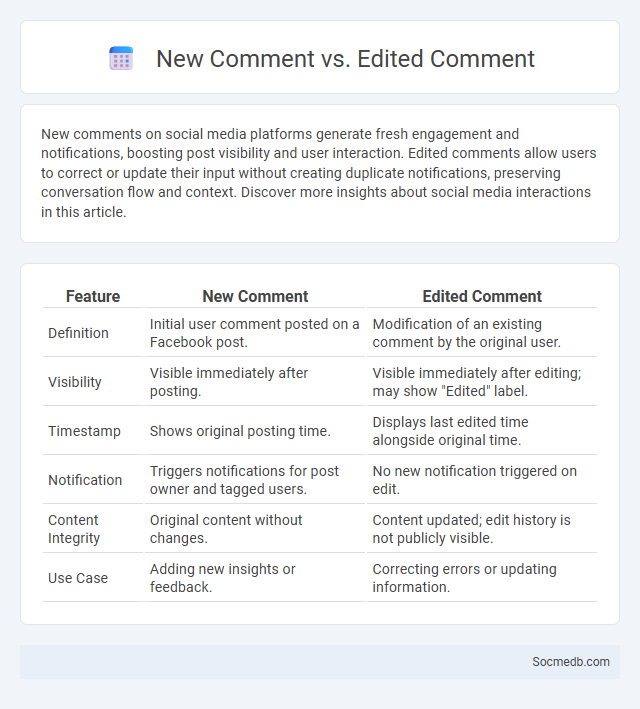 New Comment vs. Edited Comment

New comments on social media platforms generate fresh engagement and notifications, boosting post visibility and user interaction. Edited comments allow users to correct or update their input without creating duplicate notifications, preserving conversation flow and context. Discover more insights about social media interactions in this article.

| Feature | New Comment | Edited Comment |
|---|---|---|
| Definition | Initial user comment posted on a Facebook post. | Modification of an existing comment by the original user. |
| Visibility | Visible immediately after posting. | Visible immediately after editing; may show "Edited" label. |
| Timestamp | Shows original posting time. | Displays last edited time alongside original time. |
| Notification | Triggers notifications for post owner and tagged users. | No new notification triggered on edit. |
| Content Integrity | Original content without changes. | Content updated; edit history is not publicly visible. |
| Use Case | Adding new insights or feedback. | Correcting errors or updating information. |

Socmedb.com