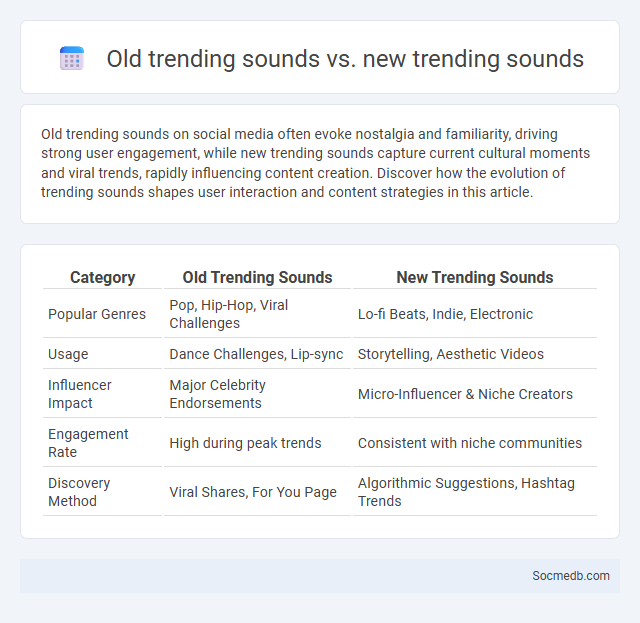 Old trending sounds vs. new trending sounds

Old trending sounds on social media often evoke nostalgia and familiarity, driving strong user engagement, while new trending sounds capture current cultural moments and viral trends, rapidly influencing content creation. Discover how the evolution of trending sounds shapes user interaction and content strategies in this article.

| Category | Old Trending Sounds | New Trending Sounds |
|---|---|---|
| Popular Genres | Pop, Hip-Hop, Viral Challenges | Lo-fi Beats, Indie, Electronic |
| Usage | Dance Challenges, Lip-sync | Storytelling, Aesthetic Videos |
| Influencer Impact | Major Celebrity Endorsements | Micro-Influencer & Niche Creators |
| Engagement Rate | High during peak trends | Consistent with niche communities |
| Discovery Method | Viral Shares, For You Page | Algorithmic Suggestions, Hashtag Trends |

Socmedb.com