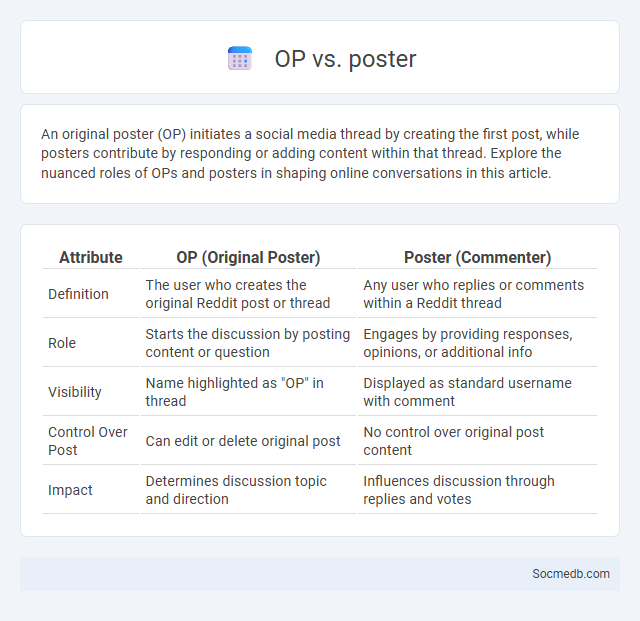 OP vs. poster

An original poster (OP) initiates a social media thread by creating the first post, while posters contribute by responding or adding content within that thread. Explore the nuanced roles of OPs and posters in shaping online conversations in this article.

| Attribute | OP (Original Poster) | Poster (Commenter) |
|---|---|---|
| Definition | The user who creates the original Reddit post or thread | Any user who replies or comments within a Reddit thread |
| Role | Starts the discussion by posting content or question | Engages by providing responses, opinions, or additional info |
| Visibility | Name highlighted as "OP" in thread | Displayed as standard username with comment |
| Control Over Post | Can edit or delete original post | No control over original post content |
| Impact | Determines discussion topic and direction | Influences discussion through replies and votes |

Socmedb.com