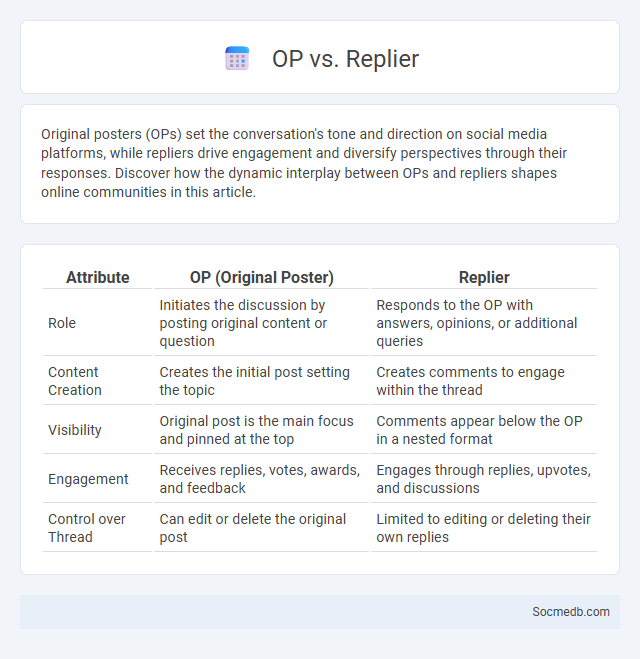 OP vs. Replier

Original posters (OPs) set the conversation's tone and direction on social media platforms, while repliers drive engagement and diversify perspectives through their responses. Discover how the dynamic interplay between OPs and repliers shapes online communities in this article.

| Attribute | OP (Original Poster) | Replier |
|---|---|---|
| Role | Initiates the discussion by posting original content or question | Responds to the OP with answers, opinions, or additional queries |
| Content Creation | Creates the initial post setting the topic | Creates comments to engage within the thread |
| Visibility | Original post is the main focus and pinned at the top | Comments appear below the OP in a nested format |
| Engagement | Receives replies, votes, awards, and feedback | Engages through replies, upvotes, and discussions |
| Control over Thread | Can edit or delete the original post | Limited to editing or deleting their own replies |

Socmedb.com