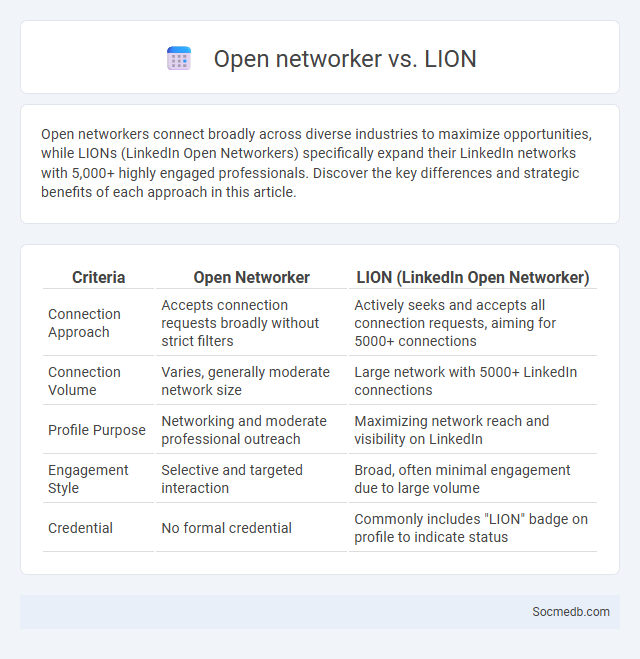 Open networker vs. LION

Open networkers connect broadly across diverse industries to maximize opportunities, while LIONs (LinkedIn Open Networkers) specifically expand their LinkedIn networks with 5,000+ highly engaged professionals. Discover the key differences and strategic benefits of each approach in this article.

| Criteria | Open Networker | LION (LinkedIn Open Networker) |
|---|---|---|
| Connection Approach | Accepts connection requests broadly without strict filters | Actively seeks and accepts all connection requests, aiming for 5000+ connections |
| Connection Volume | Varies, generally moderate network size | Large network with 5000+ LinkedIn connections |
| Profile Purpose | Networking and moderate professional outreach | Maximizing network reach and visibility on LinkedIn |
| Engagement Style | Selective and targeted interaction | Broad, often minimal engagement due to large volume |
| Credential | No formal credential | Commonly includes "LION" badge on profile to indicate status |

Socmedb.com