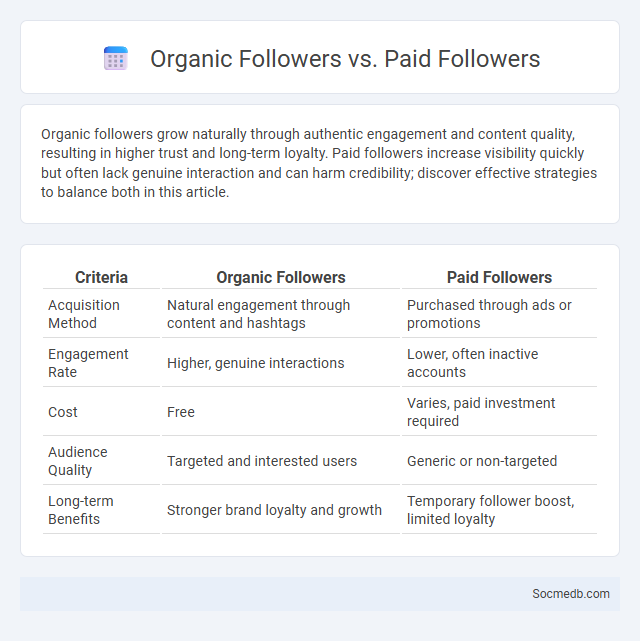 Organic Followers vs. Paid Followers

Organic followers grow naturally through authentic engagement and content quality, resulting in higher trust and long-term loyalty. Paid followers increase visibility quickly but often lack genuine interaction and can harm credibility; discover effective strategies to balance both in this article.

| Criteria | Organic Followers | Paid Followers |
|---|---|---|
| Acquisition Method | Natural engagement through content and hashtags | Purchased through ads or promotions |
| Engagement Rate | Higher, genuine interactions | Lower, often inactive accounts |
| Cost | Free | Varies, paid investment required |
| Audience Quality | Targeted and interested users | Generic or non-targeted |
| Long-term Benefits | Stronger brand loyalty and growth | Temporary follower boost, limited loyalty |

Socmedb.com