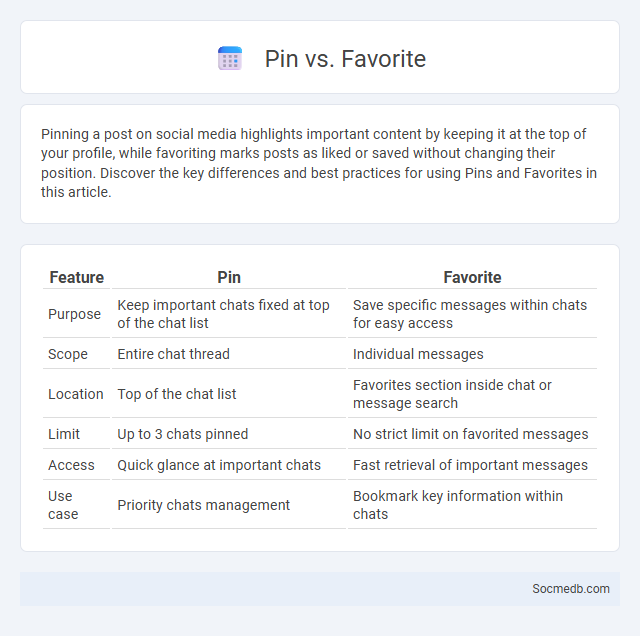 Pin vs. Favorite

Pinning a post on social media highlights important content by keeping it at the top of your profile, while favoriting marks posts as liked or saved without changing their position. Discover the key differences and best practices for using Pins and Favorites in this article.

| Feature | Pin | Favorite |
|---|---|---|
| Purpose | Keep important chats fixed at top of the chat list | Save specific messages within chats for easy access |
| Scope | Entire chat thread | Individual messages |
| Location | Top of the chat list | Favorites section inside chat or message search |
| Limit | Up to 3 chats pinned | No strict limit on favorited messages |
| Access | Quick glance at important chats | Fast retrieval of important messages |
| Use case | Priority chats management | Bookmark key information within chats |

Socmedb.com