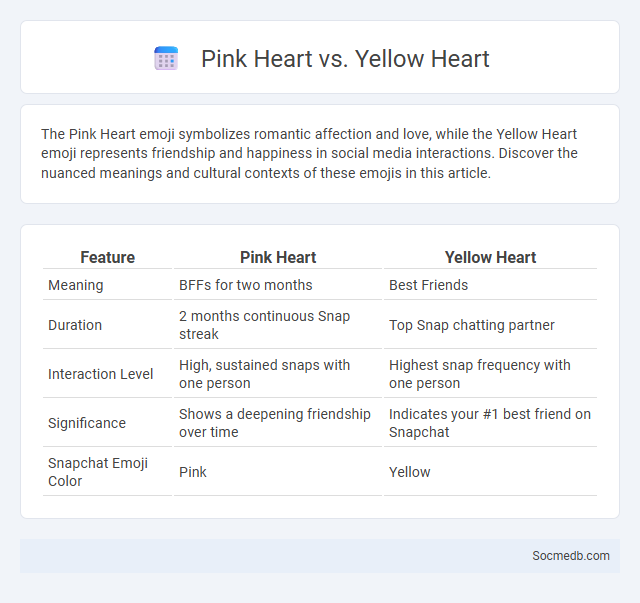 Pink Heart vs. Yellow Heart

The Pink Heart emoji symbolizes romantic affection and love, while the Yellow Heart emoji represents friendship and happiness in social media interactions. Discover the nuanced meanings and cultural contexts of these emojis in this article.

| Feature | Pink Heart | Yellow Heart |
|---|---|---|
| Meaning | BFFs for two months | Best Friends |
| Duration | 2 months continuous Snap streak | Top Snap chatting partner |
| Interaction Level | High, sustained snaps with one person | Highest snap frequency with one person |
| Significance | Shows a deepening friendship over time | Indicates your #1 best friend on Snapchat |
| Snapchat Emoji Color | Pink | Yellow |

Socmedb.com