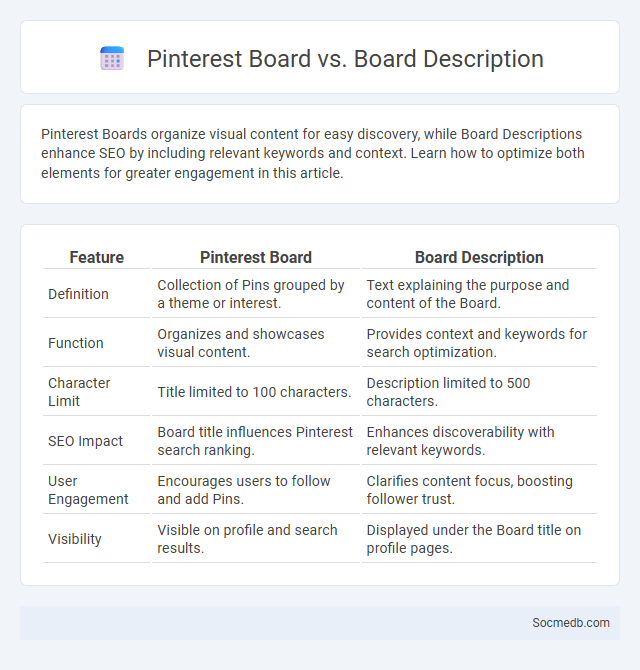 Pinterest Board vs. Board Description

Pinterest Boards organize visual content for easy discovery, while Board Descriptions enhance SEO by including relevant keywords and context. Learn how to optimize both elements for greater engagement in this article.

| Feature | Pinterest Board | Board Description |
|---|---|---|
| Definition | Collection of Pins grouped by a theme or interest. | Text explaining the purpose and content of the Board. |
| Function | Organizes and showcases visual content. | Provides context and keywords for search optimization. |
| Character Limit | Title limited to 100 characters. | Description limited to 500 characters. |
| SEO Impact | Board title influences Pinterest search ranking. | Enhances discoverability with relevant keywords. |
| User Engagement | Encourages users to follow and add Pins. | Clarifies content focus, boosting follower trust. |
| Visibility | Visible on profile and search results. | Displayed under the Board title on profile pages. |

Socmedb.com