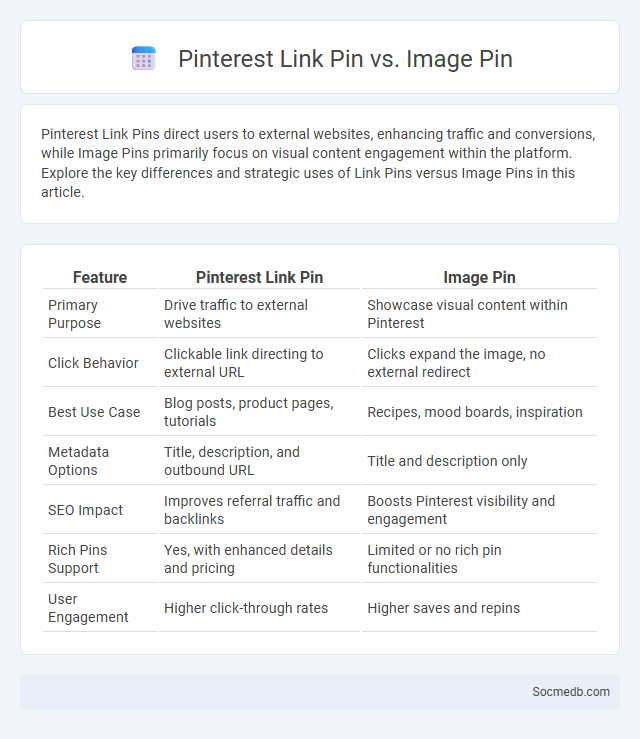 Pinterest Link Pin vs. Image Pin

Pinterest Link Pins direct users to external websites, enhancing traffic and conversions, while Image Pins primarily focus on visual content engagement within the platform. Explore the key differences and strategic uses of Link Pins versus Image Pins in this article.

| Feature | Pinterest Link Pin | Image Pin |
|---|---|---|
| Primary Purpose | Drive traffic to external websites | Showcase visual content within Pinterest |
| Click Behavior | Clickable link directing to external URL | Clicks expand the image, no external redirect |
| Best Use Case | Blog posts, product pages, tutorials | Recipes, mood boards, inspiration |
| Metadata Options | Title, description, and outbound URL | Title and description only |
| SEO Impact | Improves referral traffic and backlinks | Boosts Pinterest visibility and engagement |
| Rich Pins Support | Yes, with enhanced details and pricing | Limited or no rich pin functionalities |
| User Engagement | Higher click-through rates | Higher saves and repins |

Socmedb.com