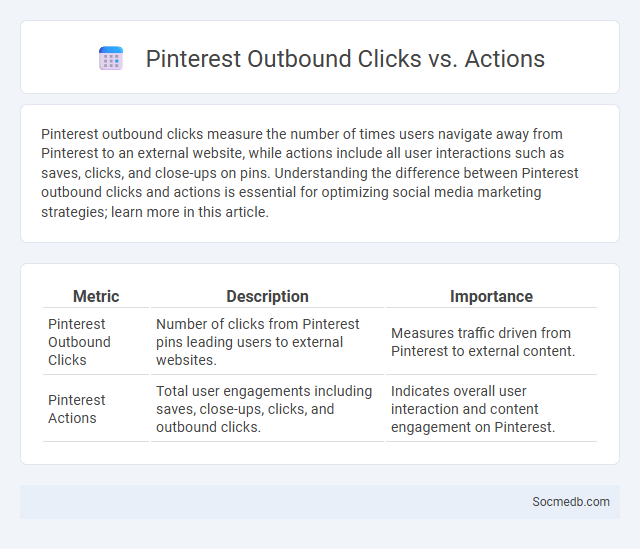 Pinterest Outbound Clicks vs. Actions

Pinterest outbound clicks measure the number of times users navigate away from Pinterest to an external website, while actions include all user interactions such as saves, clicks, and close-ups on pins. Understanding the difference between Pinterest outbound clicks and actions is essential for optimizing social media marketing strategies; learn more in this article.

| Metric | Description | Importance |
|---|---|---|
| Pinterest Outbound Clicks | Number of clicks from Pinterest pins leading users to external websites. | Measures traffic driven from Pinterest to external content. |
| Pinterest Actions | Total user engagements including saves, close-ups, clicks, and outbound clicks. | Indicates overall user interaction and content engagement on Pinterest. |

Socmedb.com