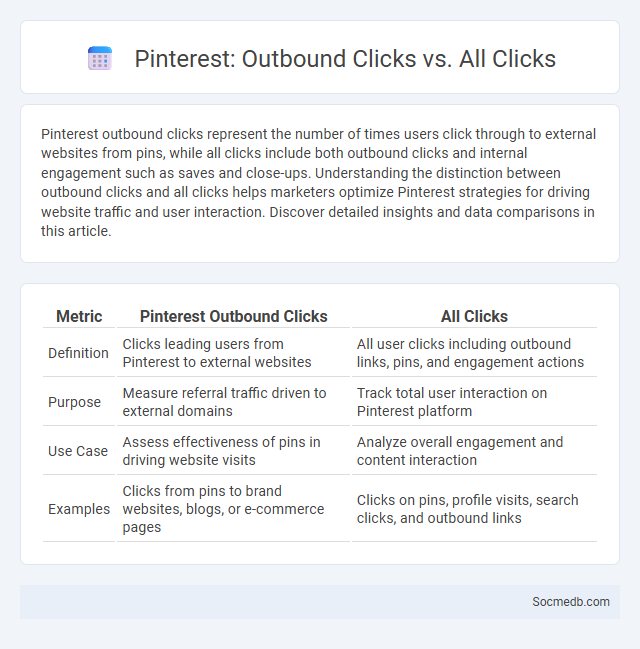 Pinterest: Outbound Clicks vs. All Clicks

Pinterest outbound clicks represent the number of times users click through to external websites from pins, while all clicks include both outbound clicks and internal engagement such as saves and close-ups. Understanding the distinction between outbound clicks and all clicks helps marketers optimize Pinterest strategies for driving website traffic and user interaction. Discover detailed insights and data comparisons in this article.

| Metric | Pinterest Outbound Clicks | All Clicks |
|---|---|---|
| Definition | Clicks leading users from Pinterest to external websites | All user clicks including outbound links, pins, and engagement actions |
| Purpose | Measure referral traffic driven to external domains | Track total user interaction on Pinterest platform |
| Use Case | Assess effectiveness of pins in driving website visits | Analyze overall engagement and content interaction |
| Examples | Clicks from pins to brand websites, blogs, or e-commerce pages | Clicks on pins, profile visits, search clicks, and outbound links |

Socmedb.com