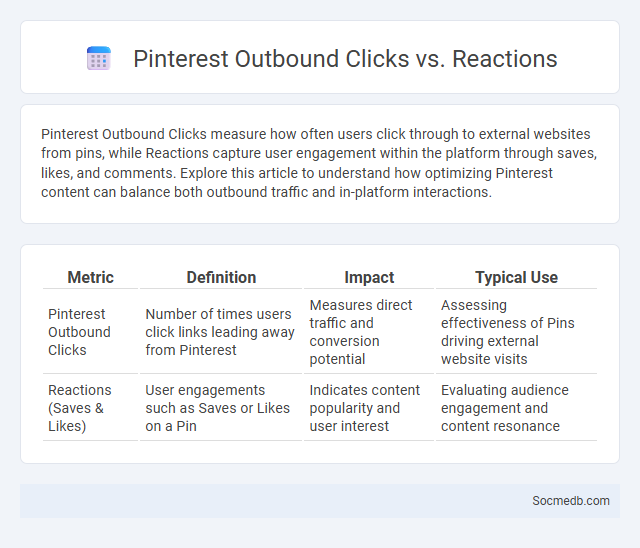 Pinterest Outbound Clicks vs. Reactions

Pinterest Outbound Clicks measure how often users click through to external websites from pins, while Reactions capture user engagement within the platform through saves, likes, and comments. Explore this article to understand how optimizing Pinterest content can balance both outbound traffic and in-platform interactions.

| Metric | Definition | Impact | Typical Use |
|---|---|---|---|
| Pinterest Outbound Clicks | Number of times users click links leading away from Pinterest | Measures direct traffic and conversion potential | Assessing effectiveness of Pins driving external website visits |
| Reactions (Saves & Likes) | User engagements such as Saves or Likes on a Pin | Indicates content popularity and user interest | Evaluating audience engagement and content resonance |

Socmedb.com