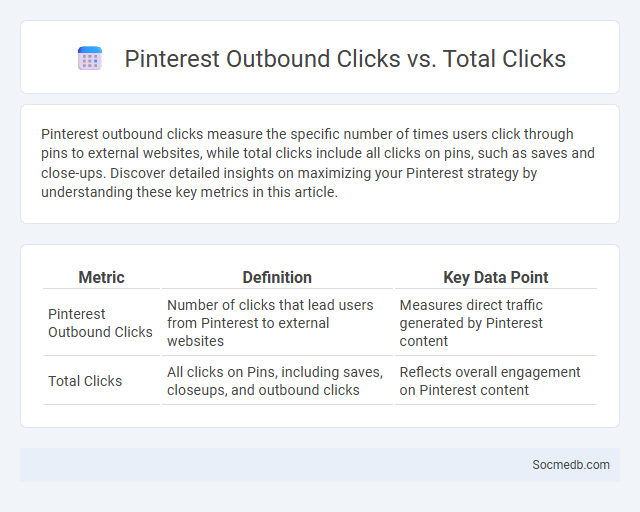 Pinterest Outbound Clicks vs. Total Clicks

Pinterest outbound clicks measure the specific number of times users click through pins to external websites, while total clicks include all clicks on pins, such as saves and close-ups. Discover detailed insights on maximizing your Pinterest strategy by understanding these key metrics in this article.

| Metric | Definition | Key Data Point |
|---|---|---|
| Pinterest Outbound Clicks | Number of clicks that lead users from Pinterest to external websites | Measures direct traffic generated by Pinterest content |
| Total Clicks | All clicks on Pins, including saves, closeups, and outbound clicks | Reflects overall engagement on Pinterest content |

Socmedb.com