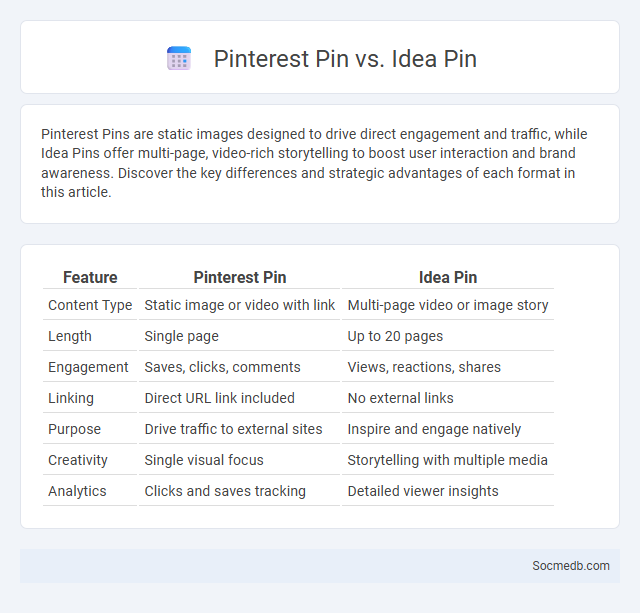 Pinterest Pin vs. Idea Pin

Pinterest Pins are static images designed to drive direct engagement and traffic, while Idea Pins offer multi-page, video-rich storytelling to boost user interaction and brand awareness. Discover the key differences and strategic advantages of each format in this article.

| Feature | Pinterest Pin | Idea Pin |
|---|---|---|
| Content Type | Static image or video with link | Multi-page video or image story |
| Length | Single page | Up to 20 pages |
| Engagement | Saves, clicks, comments | Views, reactions, shares |
| Linking | Direct URL link included | No external links |
| Purpose | Drive traffic to external sites | Inspire and engage natively |
| Creativity | Single visual focus | Storytelling with multiple media |
| Analytics | Clicks and saves tracking | Detailed viewer insights |

Socmedb.com