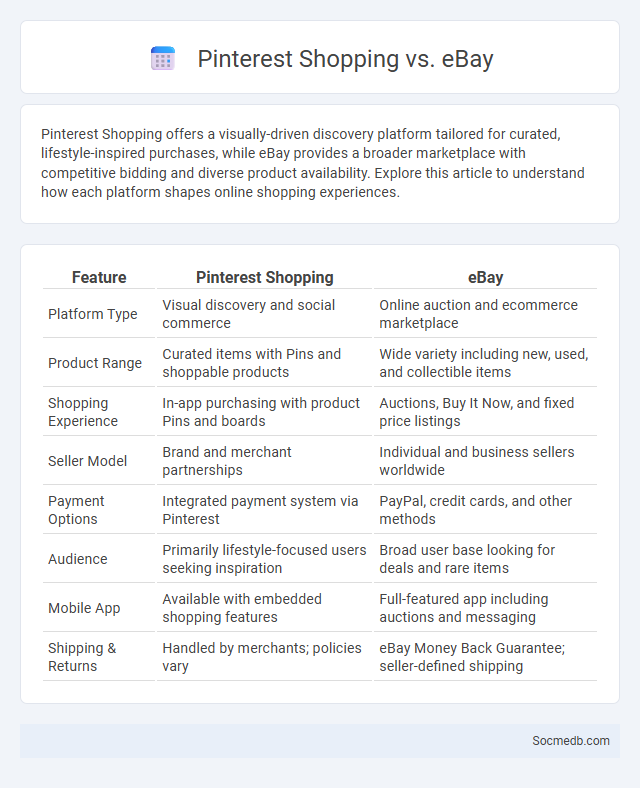 Pinterest Shopping vs. eBay

Pinterest Shopping offers a visually-driven discovery platform tailored for curated, lifestyle-inspired purchases, while eBay provides a broader marketplace with competitive bidding and diverse product availability. Explore this article to understand how each platform shapes online shopping experiences.

| Feature | Pinterest Shopping | eBay |
|---|---|---|
| Platform Type | Visual discovery and social commerce | Online auction and ecommerce marketplace |
| Product Range | Curated items with Pins and shoppable products | Wide variety including new, used, and collectible items |
| Shopping Experience | In-app purchasing with product Pins and boards | Auctions, Buy It Now, and fixed price listings |
| Seller Model | Brand and merchant partnerships | Individual and business sellers worldwide |
| Payment Options | Integrated payment system via Pinterest | PayPal, credit cards, and other methods |
| Audience | Primarily lifestyle-focused users seeking inspiration | Broad user base looking for deals and rare items |
| Mobile App | Available with embedded shopping features | Full-featured app including auctions and messaging |
| Shipping & Returns | Handled by merchants; policies vary | eBay Money Back Guarantee; seller-defined shipping |

Socmedb.com