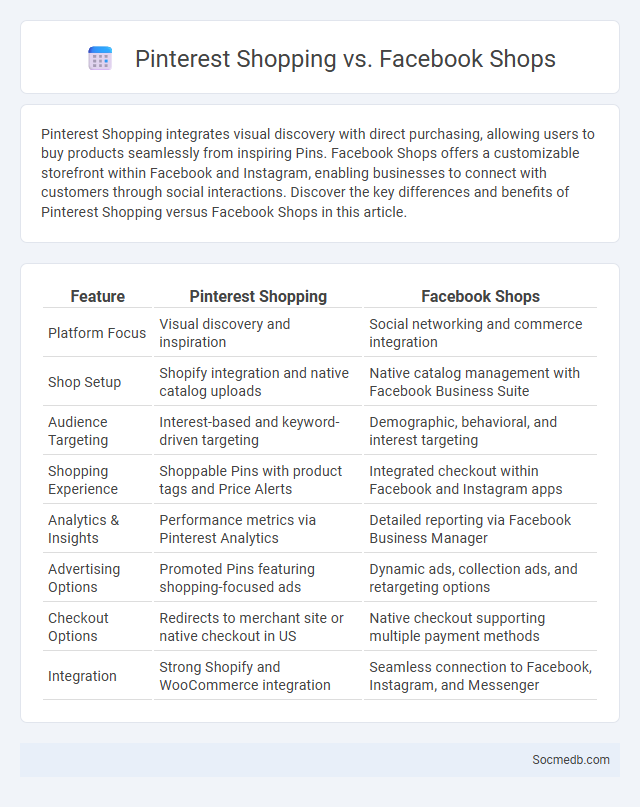 Pinterest Shopping vs. Facebook Shops

Pinterest Shopping integrates visual discovery with direct purchasing, allowing users to buy products seamlessly from inspiring Pins. Facebook Shops offers a customizable storefront within Facebook and Instagram, enabling businesses to connect with customers through social interactions. Discover the key differences and benefits of Pinterest Shopping versus Facebook Shops in this article.

| Feature | Pinterest Shopping | Facebook Shops |
|---|---|---|
| Platform Focus | Visual discovery and inspiration | Social networking and commerce integration |
| Shop Setup | Shopify integration and native catalog uploads | Native catalog management with Facebook Business Suite |
| Audience Targeting | Interest-based and keyword-driven targeting | Demographic, behavioral, and interest targeting |
| Shopping Experience | Shoppable Pins with product tags and Price Alerts | Integrated checkout within Facebook and Instagram apps |
| Analytics & Insights | Performance metrics via Pinterest Analytics | Detailed reporting via Facebook Business Manager |
| Advertising Options | Promoted Pins featuring shopping-focused ads | Dynamic ads, collection ads, and retargeting options |
| Checkout Options | Redirects to merchant site or native checkout in US | Native checkout supporting multiple payment methods |
| Integration | Strong Shopify and WooCommerce integration | Seamless connection to Facebook, Instagram, and Messenger |

Socmedb.com