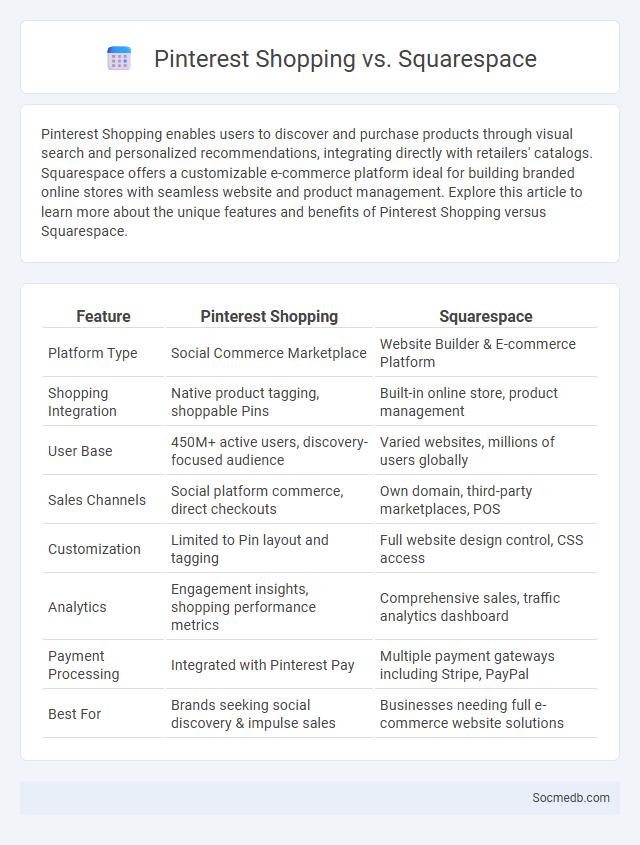 Pinterest Shopping vs. Squarespace

Pinterest Shopping enables users to discover and purchase products through visual search and personalized recommendations, integrating directly with retailers' catalogs. Squarespace offers a customizable e-commerce platform ideal for building branded online stores with seamless website and product management. Explore this article to learn more about the unique features and benefits of Pinterest Shopping versus Squarespace.

| Feature | Pinterest Shopping | Squarespace |
|---|---|---|
| Platform Type | Social Commerce Marketplace | Website Builder & E-commerce Platform |
| Shopping Integration | Native product tagging, shoppable Pins | Built-in online store, product management |
| User Base | 450M+ active users, discovery-focused audience | Varied websites, millions of users globally |
| Sales Channels | Social platform commerce, direct checkouts | Own domain, third-party marketplaces, POS |
| Customization | Limited to Pin layout and tagging | Full website design control, CSS access |
| Analytics | Engagement insights, shopping performance metrics | Comprehensive sales, traffic analytics dashboard |
| Payment Processing | Integrated with Pinterest Pay | Multiple payment gateways including Stripe, PayPal |
| Best For | Brands seeking social discovery & impulse sales | Businesses needing full e-commerce website solutions |

Socmedb.com