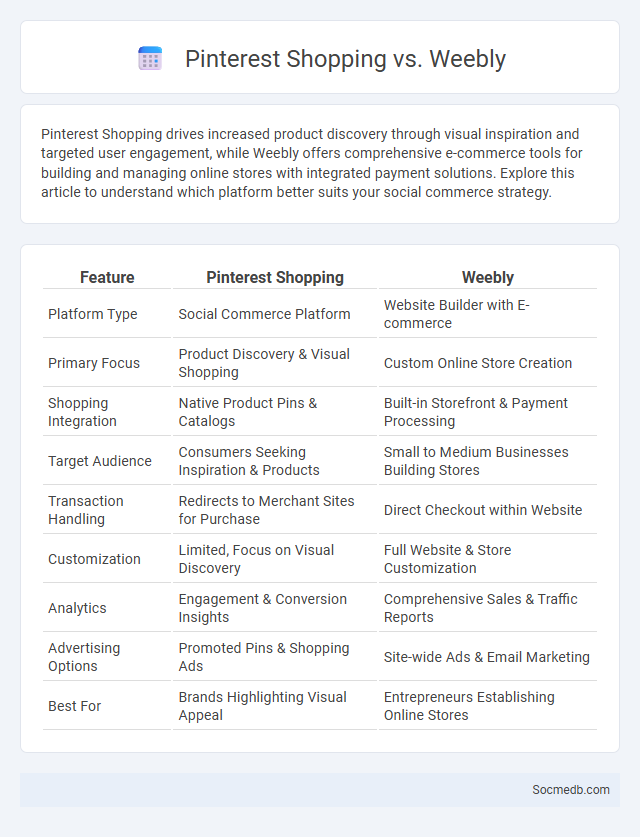 Pinterest Shopping vs. Weebly

Pinterest Shopping drives increased product discovery through visual inspiration and targeted user engagement, while Weebly offers comprehensive e-commerce tools for building and managing online stores with integrated payment solutions. Explore this article to understand which platform better suits your social commerce strategy.

| Feature | Pinterest Shopping | Weebly |
|---|---|---|
| Platform Type | Social Commerce Platform | Website Builder with E-commerce |
| Primary Focus | Product Discovery & Visual Shopping | Custom Online Store Creation |
| Shopping Integration | Native Product Pins & Catalogs | Built-in Storefront & Payment Processing |
| Target Audience | Consumers Seeking Inspiration & Products | Small to Medium Businesses Building Stores |
| Transaction Handling | Redirects to Merchant Sites for Purchase | Direct Checkout within Website |
| Customization | Limited, Focus on Visual Discovery | Full Website & Store Customization |
| Analytics | Engagement & Conversion Insights | Comprehensive Sales & Traffic Reports |
| Advertising Options | Promoted Pins & Shopping Ads | Site-wide Ads & Email Marketing |
| Best For | Brands Highlighting Visual Appeal | Entrepreneurs Establishing Online Stores |

Socmedb.com