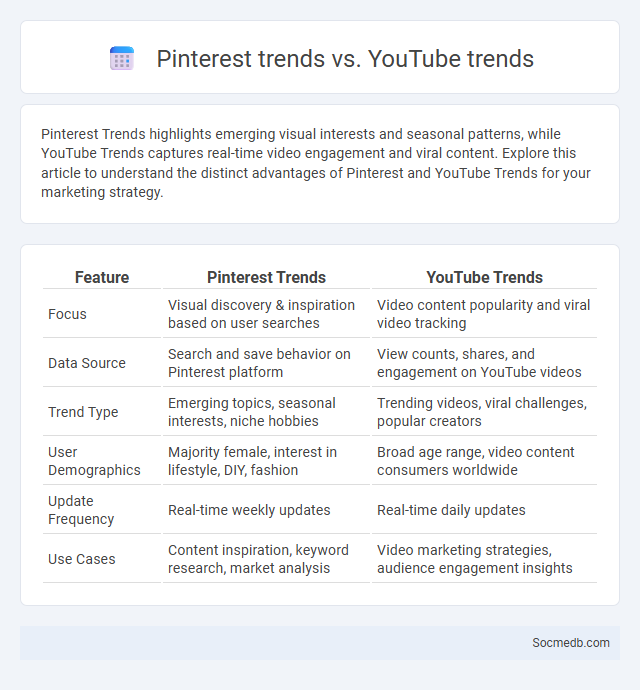 Pinterest trends vs. YouTube trends

Pinterest Trends highlights emerging visual interests and seasonal patterns, while YouTube Trends captures real-time video engagement and viral content. Explore this article to understand the distinct advantages of Pinterest and YouTube Trends for your marketing strategy.

| Feature | Pinterest Trends | YouTube Trends |
|---|---|---|
| Focus | Visual discovery & inspiration based on user searches | Video content popularity and viral video tracking |
| Data Source | Search and save behavior on Pinterest platform | View counts, shares, and engagement on YouTube videos |
| Trend Type | Emerging topics, seasonal interests, niche hobbies | Trending videos, viral challenges, popular creators |
| User Demographics | Majority female, interest in lifestyle, DIY, fashion | Broad age range, video content consumers worldwide |
| Update Frequency | Real-time weekly updates | Real-time daily updates |
| Use Cases | Content inspiration, keyword research, market analysis | Video marketing strategies, audience engagement insights |

Socmedb.com