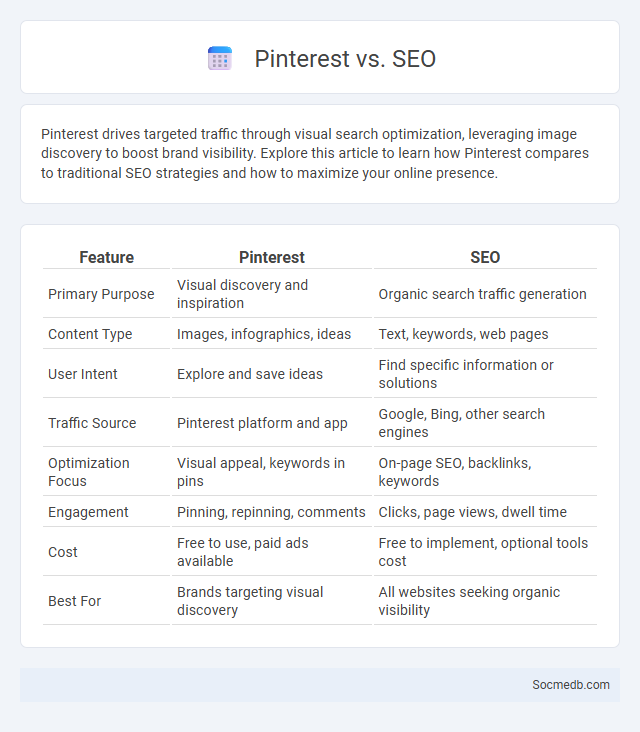 Pinterest vs. SEO

Pinterest drives targeted traffic through visual search optimization, leveraging image discovery to boost brand visibility. Explore this article to learn how Pinterest compares to traditional SEO strategies and how to maximize your online presence.

| Feature | Pinterest | SEO |
|---|---|---|
| Primary Purpose | Visual discovery and inspiration | Organic search traffic generation |
| Content Type | Images, infographics, ideas | Text, keywords, web pages |
| User Intent | Explore and save ideas | Find specific information or solutions |
| Traffic Source | Pinterest platform and app | Google, Bing, other search engines |
| Optimization Focus | Visual appeal, keywords in pins | On-page SEO, backlinks, keywords |
| Engagement | Pinning, repinning, comments | Clicks, page views, dwell time |
| Cost | Free to use, paid ads available | Free to implement, optional tools cost |
| Best For | Brands targeting visual discovery | All websites seeking organic visibility |

Socmedb.com