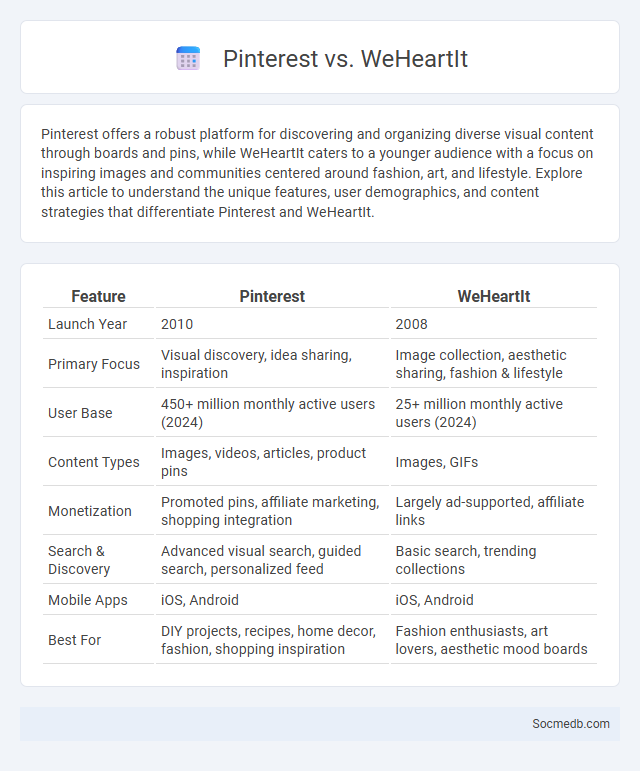 Pinterest vs. WeHeartIt

Pinterest offers a robust platform for discovering and organizing diverse visual content through boards and pins, while WeHeartIt caters to a younger audience with a focus on inspiring images and communities centered around fashion, art, and lifestyle. Explore this article to understand the unique features, user demographics, and content strategies that differentiate Pinterest and WeHeartIt.

| Feature | Pinterest | WeHeartIt |
|---|---|---|
| Launch Year | 2010 | 2008 |
| Primary Focus | Visual discovery, idea sharing, inspiration | Image collection, aesthetic sharing, fashion & lifestyle |
| User Base | 450+ million monthly active users (2024) | 25+ million monthly active users (2024) |
| Content Types | Images, videos, articles, product pins | Images, GIFs |
| Monetization | Promoted pins, affiliate marketing, shopping integration | Largely ad-supported, affiliate links |
| Search & Discovery | Advanced visual search, guided search, personalized feed | Basic search, trending collections |
| Mobile Apps | iOS, Android | iOS, Android |
| Best For | DIY projects, recipes, home decor, fashion, shopping inspiration | Fashion enthusiasts, art lovers, aesthetic mood boards |

Socmedb.com