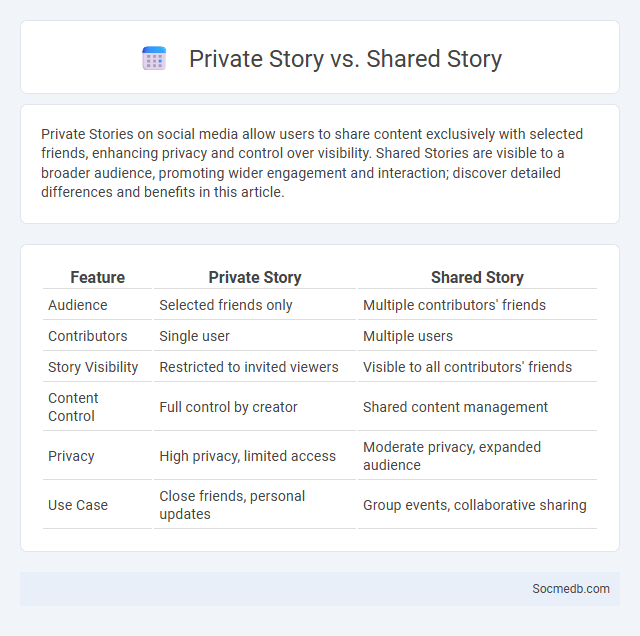 Private Story vs. Shared Story

Private Stories on social media allow users to share content exclusively with selected friends, enhancing privacy and control over visibility. Shared Stories are visible to a broader audience, promoting wider engagement and interaction; discover detailed differences and benefits in this article.

| Feature | Private Story | Shared Story |
|---|---|---|
| Audience | Selected friends only | Multiple contributors' friends |
| Contributors | Single user | Multiple users |
| Story Visibility | Restricted to invited viewers | Visible to all contributors' friends |
| Content Control | Full control by creator | Shared content management |
| Privacy | High privacy, limited access | Moderate privacy, expanded audience |
| Use Case | Close friends, personal updates | Group events, collaborative sharing |

Socmedb.com