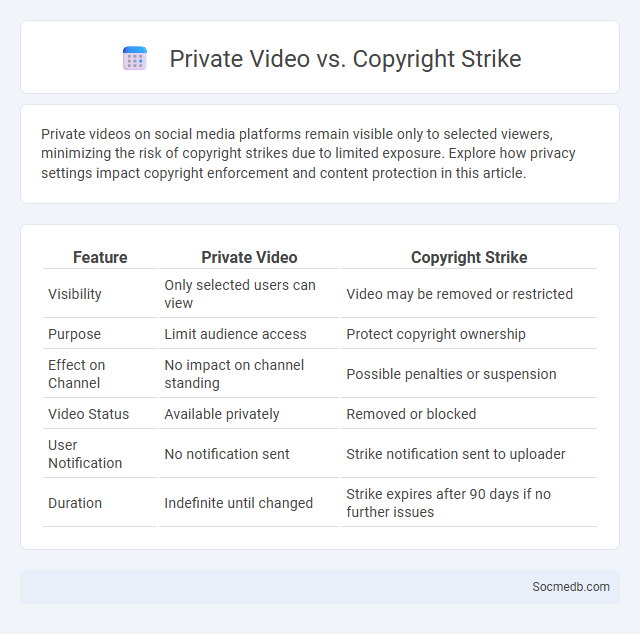 Private Video vs. Copyright Strike

Private videos on social media platforms remain visible only to selected viewers, minimizing the risk of copyright strikes due to limited exposure. Explore how privacy settings impact copyright enforcement and content protection in this article.

| Feature | Private Video | Copyright Strike |
|---|---|---|
| Visibility | Only selected users can view | Video may be removed or restricted |
| Purpose | Limit audience access | Protect copyright ownership |
| Effect on Channel | No impact on channel standing | Possible penalties or suspension |
| Video Status | Available privately | Removed or blocked |
| User Notification | No notification sent | Strike notification sent to uploader |
| Duration | Indefinite until changed | Strike expires after 90 days if no further issues |

Socmedb.com