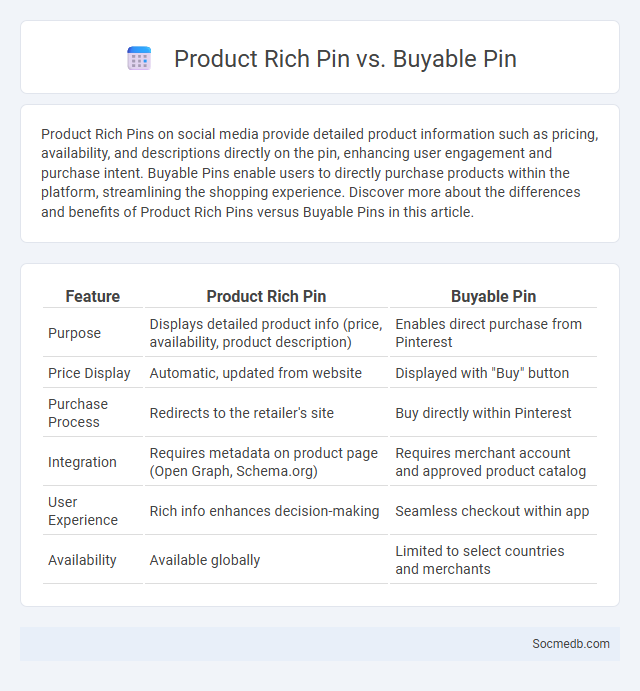 Product Rich Pin vs. Buyable Pin

Product Rich Pins on social media provide detailed product information such as pricing, availability, and descriptions directly on the pin, enhancing user engagement and purchase intent. Buyable Pins enable users to directly purchase products within the platform, streamlining the shopping experience. Discover more about the differences and benefits of Product Rich Pins versus Buyable Pins in this article.

| Feature | Product Rich Pin | Buyable Pin |
|---|---|---|
| Purpose | Displays detailed product info (price, availability, product description) | Enables direct purchase from Pinterest |
| Price Display | Automatic, updated from website | Displayed with "Buy" button |
| Purchase Process | Redirects to the retailer's site | Buy directly within Pinterest |
| Integration | Requires metadata on product page (Open Graph, Schema.org) | Requires merchant account and approved product catalog |
| User Experience | Rich info enhances decision-making | Seamless checkout within app |
| Availability | Available globally | Limited to select countries and merchants |

Socmedb.com