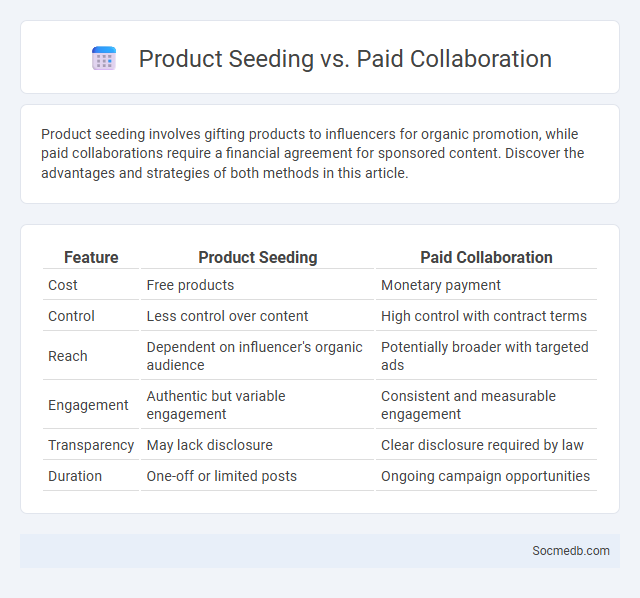 Product Seeding vs. Paid Collaboration

Product seeding involves gifting products to influencers for organic promotion, while paid collaborations require a financial agreement for sponsored content. Discover the advantages and strategies of both methods in this article.

| Feature | Product Seeding | Paid Collaboration |
|---|---|---|
| Cost | Free products | Monetary payment |
| Control | Less control over content | High control with contract terms |
| Reach | Dependent on influencer's organic audience | Potentially broader with targeted ads |
| Engagement | Authentic but variable engagement | Consistent and measurable engagement |
| Transparency | May lack disclosure | Clear disclosure required by law |
| Duration | One-off or limited posts | Ongoing campaign opportunities |

Socmedb.com