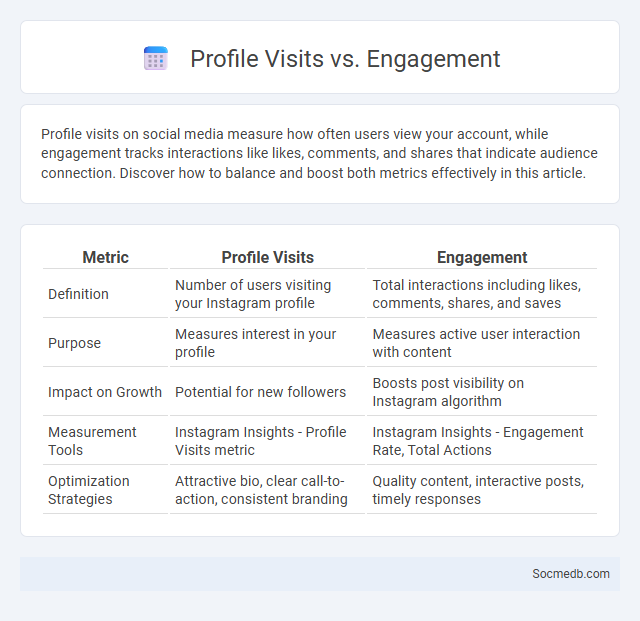 Profile Visits vs. Engagement

Profile visits on social media measure how often users view your account, while engagement tracks interactions like likes, comments, and shares that indicate audience connection. Discover how to balance and boost both metrics effectively in this article.

| Metric | Profile Visits | Engagement |
|---|---|---|
| Definition | Number of users visiting your Instagram profile | Total interactions including likes, comments, shares, and saves |
| Purpose | Measures interest in your profile | Measures active user interaction with content |
| Impact on Growth | Potential for new followers | Boosts post visibility on Instagram algorithm |
| Measurement Tools | Instagram Insights - Profile Visits metric | Instagram Insights - Engagement Rate, Total Actions |
| Optimization Strategies | Attractive bio, clear call-to-action, consistent branding | Quality content, interactive posts, timely responses |

Socmedb.com