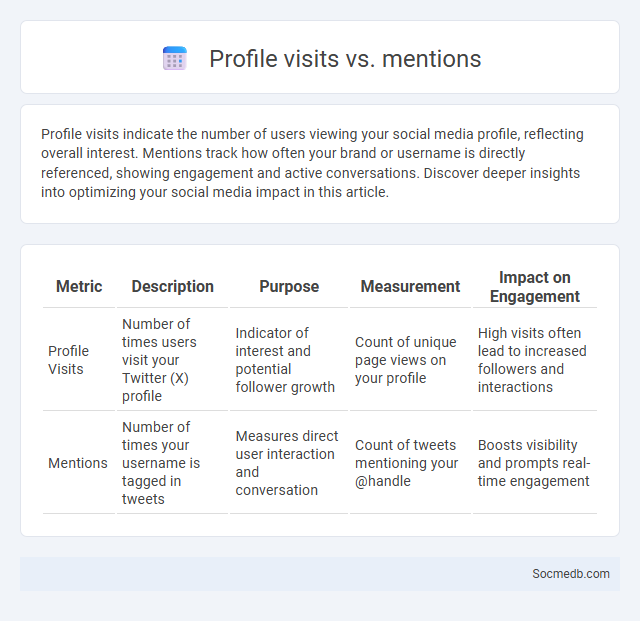 Profile visits vs. mentions

Profile visits indicate the number of users viewing your social media profile, reflecting overall interest. Mentions track how often your brand or username is directly referenced, showing engagement and active conversations. Discover deeper insights into optimizing your social media impact in this article.

| Metric | Description | Purpose | Measurement | Impact on Engagement |
|---|---|---|---|---|
| Profile Visits | Number of times users visit your Twitter (X) profile | Indicator of interest and potential follower growth | Count of unique page views on your profile | High visits often lead to increased followers and interactions |
| Mentions | Number of times your username is tagged in tweets | Measures direct user interaction and conversation | Count of tweets mentioning your @handle | Boosts visibility and prompts real-time engagement |

Socmedb.com