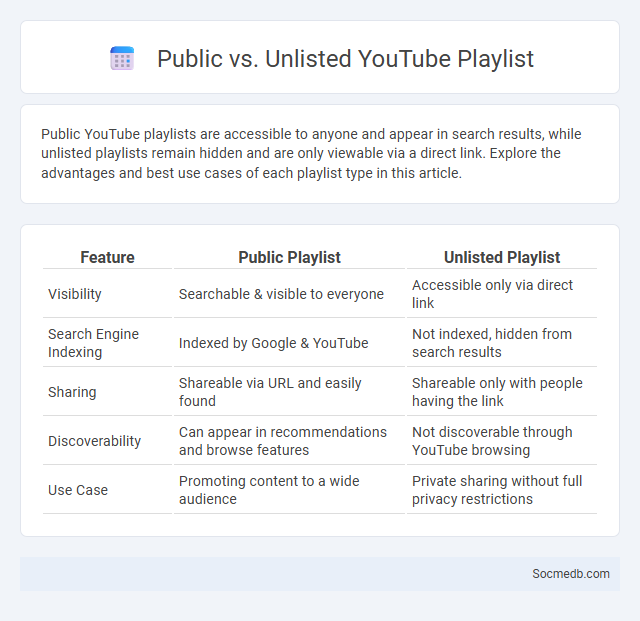 Public vs. Unlisted YouTube Playlist

Public YouTube playlists are accessible to anyone and appear in search results, while unlisted playlists remain hidden and are only viewable via a direct link. Explore the advantages and best use cases of each playlist type in this article.

| Feature | Public Playlist | Unlisted Playlist |
|---|---|---|
| Visibility | Searchable & visible to everyone | Accessible only via direct link |
| Search Engine Indexing | Indexed by Google & YouTube | Not indexed, hidden from search results |
| Sharing | Shareable via URL and easily found | Shareable only with people having the link |
| Discoverability | Can appear in recommendations and browse features | Not discoverable through YouTube browsing |
| Use Case | Promoting content to a wide audience | Private sharing without full privacy restrictions |

Socmedb.com