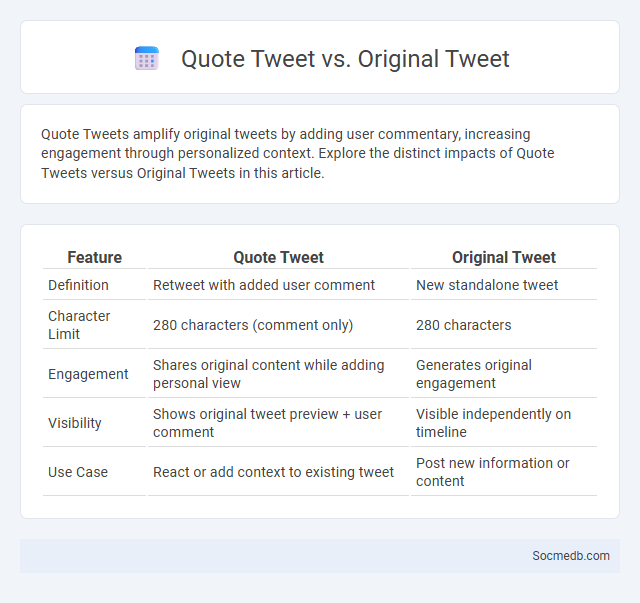 Quote Tweet vs. Original Tweet

Quote Tweets amplify original tweets by adding user commentary, increasing engagement through personalized context. Explore the distinct impacts of Quote Tweets versus Original Tweets in this article.

| Feature | Quote Tweet | Original Tweet |
|---|---|---|
| Definition | Retweet with added user comment | New standalone tweet |
| Character Limit | 280 characters (comment only) | 280 characters |
| Engagement | Shares original content while adding personal view | Generates original engagement |
| Visibility | Shows original tweet preview + user comment | Visible independently on timeline |
| Use Case | React or add context to existing tweet | Post new information or content |

Socmedb.com