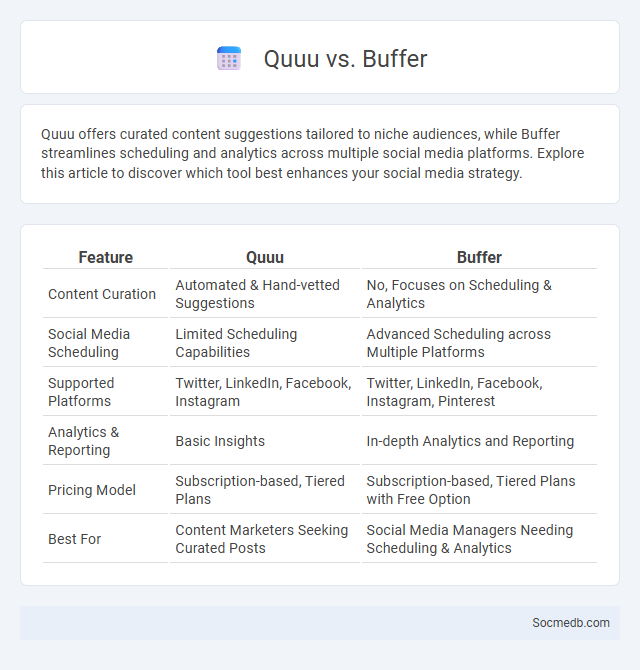 Quuu vs. Buffer

Quuu offers curated content suggestions tailored to niche audiences, while Buffer streamlines scheduling and analytics across multiple social media platforms. Explore this article to discover which tool best enhances your social media strategy.

| Feature | Quuu | Buffer |
|---|---|---|
| Content Curation | Automated & Hand-vetted Suggestions | No, Focuses on Scheduling & Analytics |
| Social Media Scheduling | Limited Scheduling Capabilities | Advanced Scheduling across Multiple Platforms |
| Supported Platforms | Twitter, LinkedIn, Facebook, Instagram | Twitter, LinkedIn, Facebook, Instagram, Pinterest |
| Analytics & Reporting | Basic Insights | In-depth Analytics and Reporting |
| Pricing Model | Subscription-based, Tiered Plans | Subscription-based, Tiered Plans with Free Option |
| Best For | Content Marketers Seeking Curated Posts | Social Media Managers Needing Scheduling & Analytics |

Socmedb.com