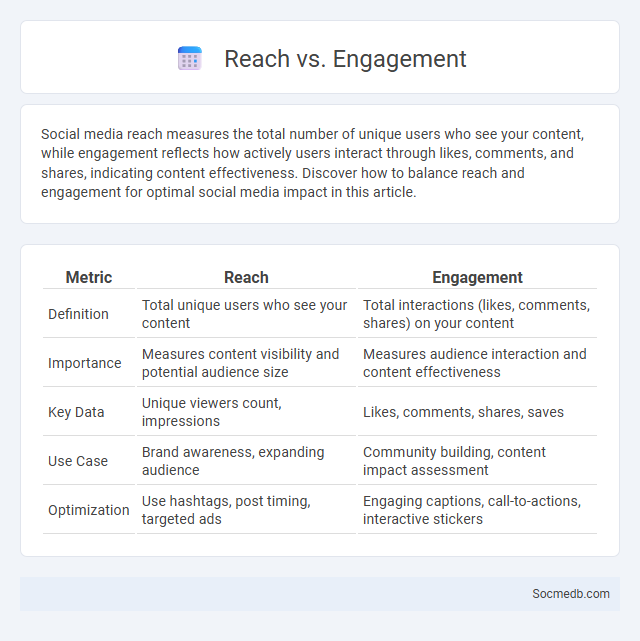 Reach vs. Engagement

Social media reach measures the total number of unique users who see your content, while engagement reflects how actively users interact through likes, comments, and shares, indicating content effectiveness. Discover how to balance reach and engagement for optimal social media impact in this article.

| Metric | Reach | Engagement |
|---|---|---|
| Definition | Total unique users who see your content | Total interactions (likes, comments, shares) on your content |
| Importance | Measures content visibility and potential audience size | Measures audience interaction and content effectiveness |
| Key Data | Unique viewers count, impressions | Likes, comments, shares, saves |
| Use Case | Brand awareness, expanding audience | Community building, content impact assessment |
| Optimization | Use hashtags, post timing, targeted ads | Engaging captions, call-to-actions, interactive stickers |

Socmedb.com