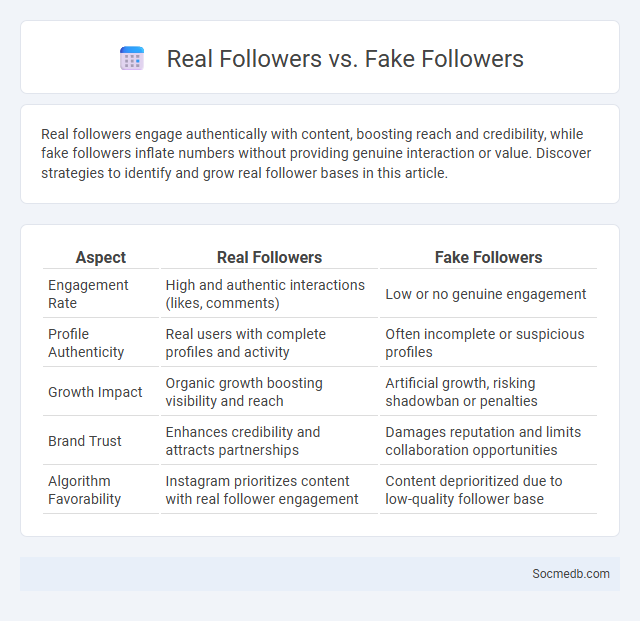 Real Followers vs. Fake Followers

Real followers engage authentically with content, boosting reach and credibility, while fake followers inflate numbers without providing genuine interaction or value. Discover strategies to identify and grow real follower bases in this article.

| Aspect | Real Followers | Fake Followers |
|---|---|---|
| Engagement Rate | High and authentic interactions (likes, comments) | Low or no genuine engagement |
| Profile Authenticity | Real users with complete profiles and activity | Often incomplete or suspicious profiles |
| Growth Impact | Organic growth boosting visibility and reach | Artificial growth, risking shadowban or penalties |
| Brand Trust | Enhances credibility and attracts partnerships | Damages reputation and limits collaboration opportunities |
| Algorithm Favorability | Instagram prioritizes content with real follower engagement | Content deprioritized due to low-quality follower base |

Socmedb.com