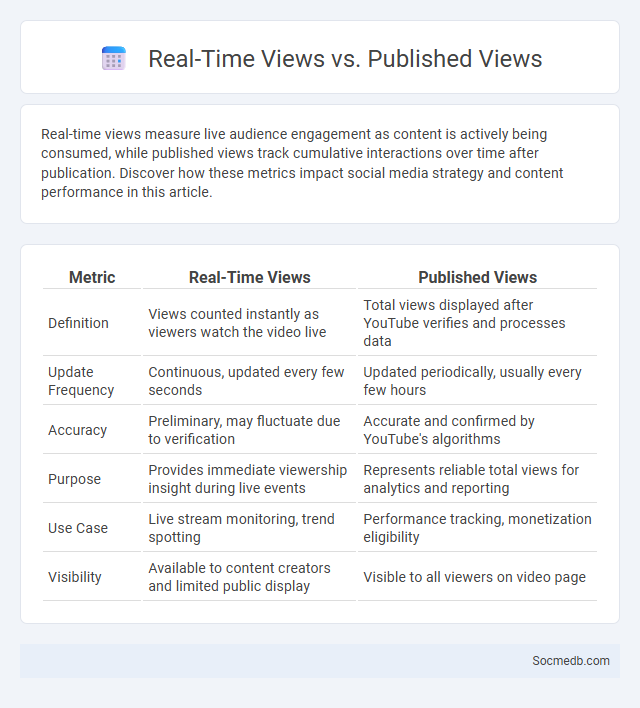 Real-Time Views vs. Published Views

Real-time views measure live audience engagement as content is actively being consumed, while published views track cumulative interactions over time after publication. Discover how these metrics impact social media strategy and content performance in this article.

| Metric | Real-Time Views | Published Views |
|---|---|---|
| Definition | Views counted instantly as viewers watch the video live | Total views displayed after YouTube verifies and processes data |
| Update Frequency | Continuous, updated every few seconds | Updated periodically, usually every few hours |
| Accuracy | Preliminary, may fluctuate due to verification | Accurate and confirmed by YouTube's algorithms |
| Purpose | Provides immediate viewership insight during live events | Represents reliable total views for analytics and reporting |
| Use Case | Live stream monitoring, trend spotting | Performance tracking, monetization eligibility |
| Visibility | Available to content creators and limited public display | Visible to all viewers on video page |

Socmedb.com