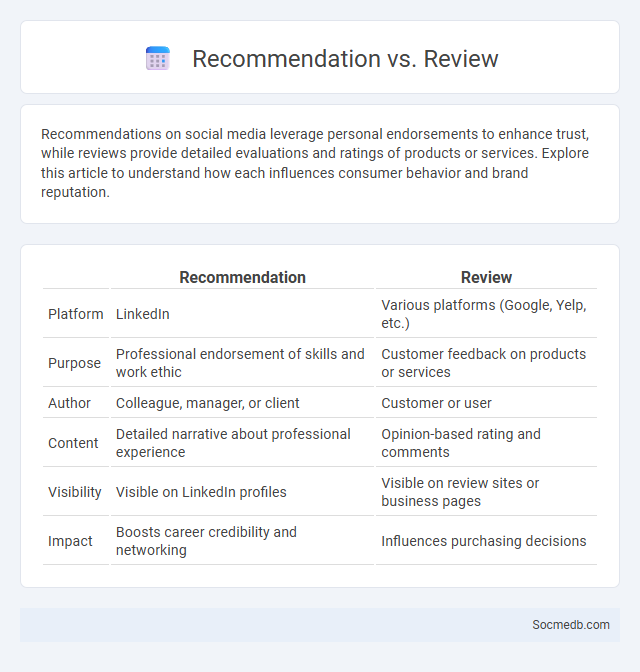 Recommendation vs. Review

Recommendations on social media leverage personal endorsements to enhance trust, while reviews provide detailed evaluations and ratings of products or services. Explore this article to understand how each influences consumer behavior and brand reputation.

| | Recommendation | Review |
|---|---|---|
| Platform | LinkedIn | Various platforms (Google, Yelp, etc.) |
| Purpose | Professional endorsement of skills and work ethic | Customer feedback on products or services |
| Author | Colleague, manager, or client | Customer or user |
| Content | Detailed narrative about professional experience | Opinion-based rating and comments |
| Visibility | Visible on LinkedIn profiles | Visible on review sites or business pages |
| Impact | Boosts career credibility and networking | Influences purchasing decisions |

Socmedb.com