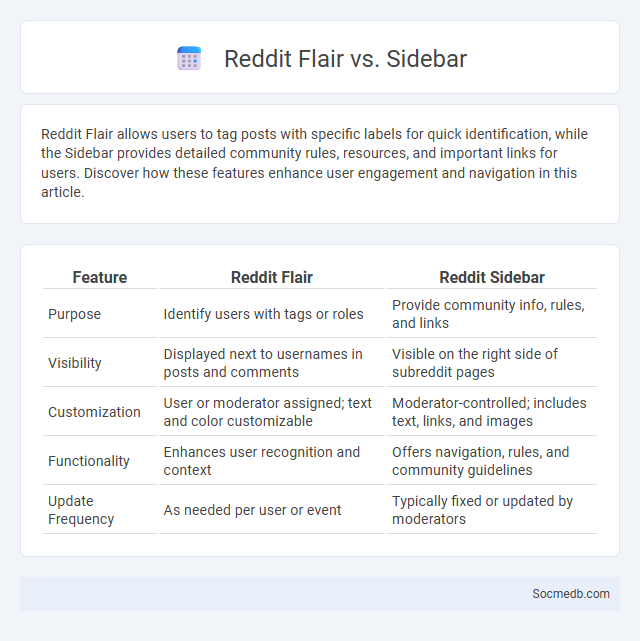 Reddit Flair vs. Sidebar

Reddit Flair allows users to tag posts with specific labels for quick identification, while the Sidebar provides detailed community rules, resources, and important links for users. Discover how these features enhance user engagement and navigation in this article.

| Feature | Reddit Flair | Reddit Sidebar |
|---|---|---|
| Purpose | Identify users with tags or roles | Provide community info, rules, and links |
| Visibility | Displayed next to usernames in posts and comments | Visible on the right side of subreddit pages |
| Customization | User or moderator assigned; text and color customizable | Moderator-controlled; includes text, links, and images |
| Functionality | Enhances user recognition and context | Offers navigation, rules, and community guidelines |
| Update Frequency | As needed per user or event | Typically fixed or updated by moderators |

Socmedb.com