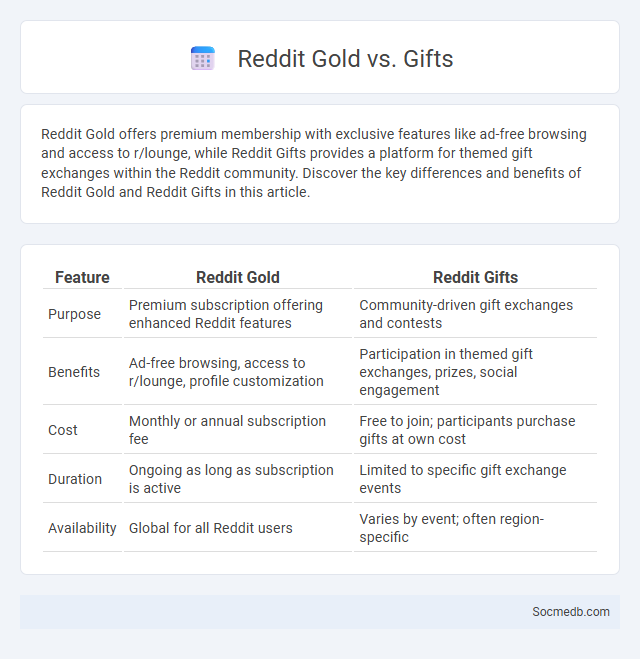 Reddit Gold vs. Gifts

Reddit Gold offers premium membership with exclusive features like ad-free browsing and access to r/lounge, while Reddit Gifts provides a platform for themed gift exchanges within the Reddit community. Discover the key differences and benefits of Reddit Gold and Reddit Gifts in this article.

| Feature | Reddit Gold | Reddit Gifts |
|---|---|---|
| Purpose | Premium subscription offering enhanced Reddit features | Community-driven gift exchanges and contests |
| Benefits | Ad-free browsing, access to r/lounge, profile customization | Participation in themed gift exchanges, prizes, social engagement |
| Cost | Monthly or annual subscription fee | Free to join; participants purchase gifts at own cost |
| Duration | Ongoing as long as subscription is active | Limited to specific gift exchange events |
| Availability | Global for all Reddit users | Varies by event; often region-specific |

Socmedb.com